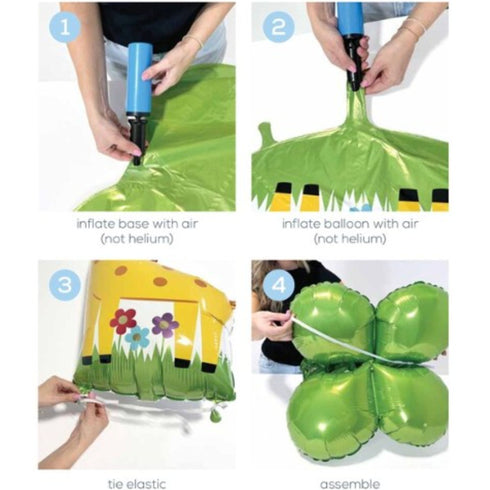 1

inflate base with air (not helium)

2

inflate balloon with air (not helium)

3

tie elastic

4

assemble